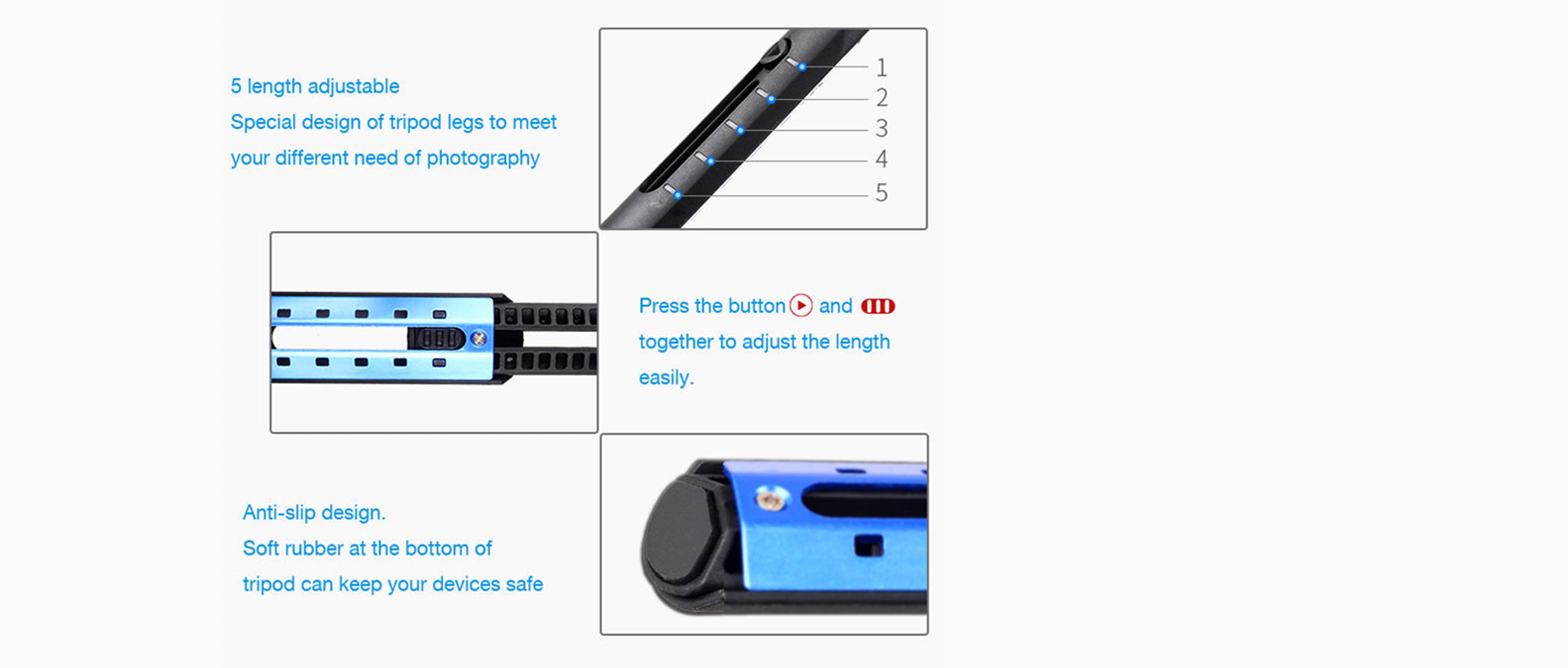 5 length adjustable
Special design of tripod legs to meet your different need of photography

1
2
3
4
5

Press the button and together to adjust the length easily.

Anti-slip design.
Soft rubber at the bottom of tripod can keep your devices safe