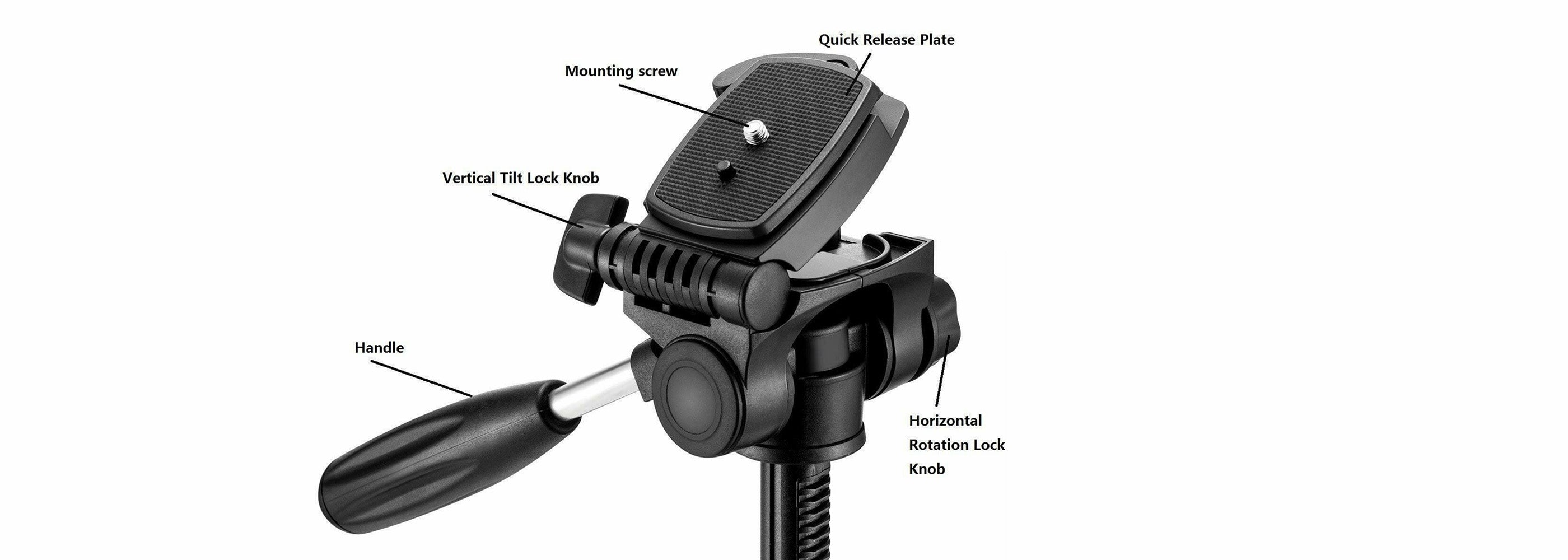 Quick Release Plate

Mounting screw

Vertical Tilt Lock Knob

Handle

Horizontal Rotation Lock Knob