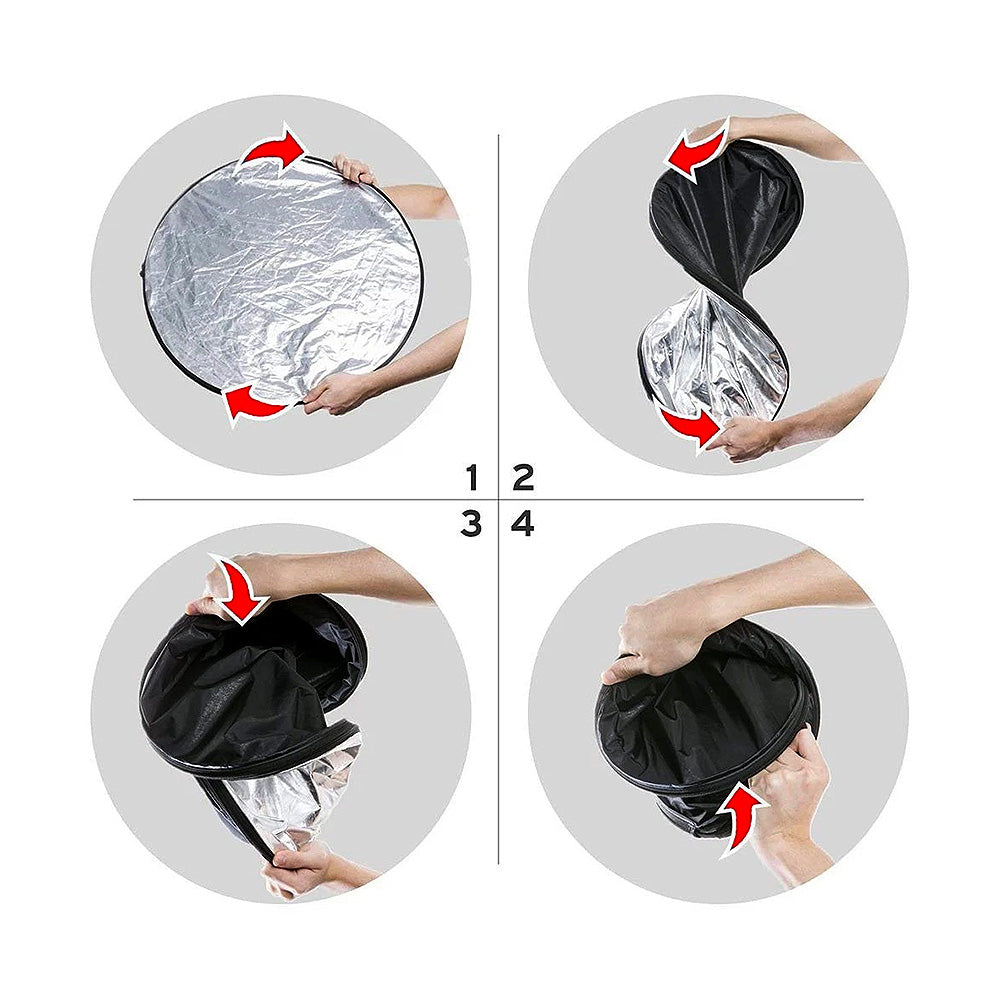 1 2
3 4